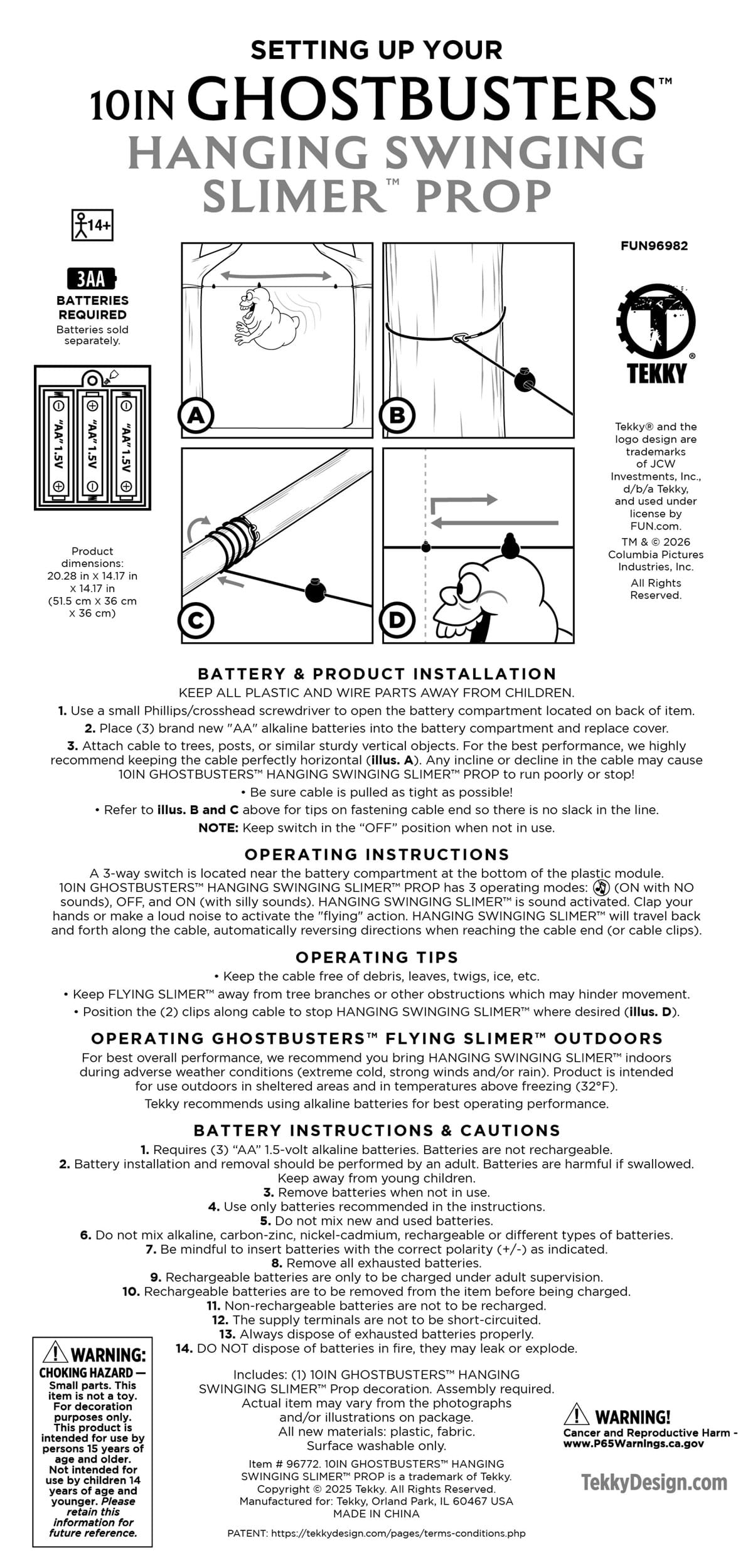 SETTING UP YOUR
10IN GHOSTBUSTERS™
HANGING SWINGING SLIMER™ PROP

14+

3AA
BATTERIES REQUIRED
Batteries sold separately.

"AA" 1.5V "AA" 1.5V "AA" 1.5V

Product dimensions: 20.28 in x 14.17 in x 14.17 in (51.5 cm x 36 cm x 36 cm)

A B C D

FUN96982

TEKKY®

Tekky® and the logo design are trademarks of JCW Investments, Inc., d/b/a Tekky, and used under license by FUN.com.

TM & © 2026 Columbia Pictures Industries, Inc.

All Rights Reserved.

BATTERY & PRODUCT INSTALLATION
KEEP ALL PLASTIC AND WIRE PARTS AWAY FROM CHILDREN.
1. Use a small Phillips/crosshead screwdriver to open the battery compartment located on back of item.
2. Place (3) brand new "AA" alkaline batteries into the battery compartment and replace cover.
3. Attach cable to trees, posts, or similar sturdy vertical objects. For the best performance, we highly recommend keeping the cable perfectly horizontal (illus. A). Any incline or decline in the cable may cause 10IN GHOSTBUSTERS™ HANGING SWINGING SLIMER™ PROP to run poorly or stop!
• Be sure cable is pulled as tight as possible!
• Refer to illus. B and C above for tips on fastening cable end so there is no slack in the line.
NOTE: Keep switch in the "OFF" position when not in use.

OPERATING INSTRUCTIONS
A 3-way switch is located near the battery compartment at the bottom of the plastic module. 10IN GHOSTBUSTERS™ HANGING SWINGING SLIMER™ PROP has 3 operating modes: (ON with NO sounds), OFF, and ON (with silly sounds). HANGING SWINGING SLIMER™ is sound activated. Clap your hands or make a loud noise to activate the "flying" action. HANGING SWINGING SLIMER™ will travel back and forth along the cable, automatically reversing directions when reaching the cable end (or cable clips).

OPERATING TIPS
• Keep the cable free of debris, leaves, twigs, ice, etc.
• Keep FLYING SLIMER™ away from tree branches or other obstructions which may hinder movement.
• Position the (2) clips along cable to stop HANGING SWINGING SLIMER™ where desired (illus. D).

OPERATING GHOSTBUSTERS™ FLYING SLIMER™ OUTDOORS
For best overall performance, we recommend you bring HANGING SWINGING SLIMER™ indoors during adverse weather conditions (extreme cold, strong winds and/or rain). Product is intended for use outdoors in sheltered areas and in temperatures above freezing (32°F).
Tekky recommends using alkaline batteries for best operating performance.

BATTERY INSTRUCTIONS & CAUTIONS
1. Requires (3) "AA" 1.5-volt alkaline batteries. Batteries are not rechargeable.
2. Battery installation and removal should be performed by an adult. Batteries are harmful if swallowed. Keep away from young children.
3. Remove batteries when not in use.
4. Use only batteries recommended in the instructions.
5. Do not mix new and used batteries.
6. Do not mix alkaline, carbon-zinc, nickel-cadmium, rechargeable or different types of batteries.
7. Be mindful to insert batteries with the correct polarity (+/-) as indicated.
8. Remove all exhausted batteries.
9. Rechargeable batteries are only to be charged under adult supervision.
10. Rechargeable batteries are to be removed from the item before being charged.
11. Non-rechargeable batteries are not to be recharged.
12. The supply terminals are not to be short-circuited.
13. Always dispose of exhausted batteries properly.
14. DO NOT dispose of batteries in fire, they may leak or explode.

WARNING: CHOKING HAZARD — Small parts. This item is not a toy. For decoration purposes only. This product is intended for use by persons 15 years of age and older. Not intended for use by children 14 years of age and younger. Please retain this information for future reference.

Includes: (1) 10IN GHOSTBUSTERS™ HANGING SWINGING SLIMER™ Prop decoration. Assembly required.
Actual item may vary from the photographs and/or illustrations on package.
All new materials: plastic, fabric.
Surface washable only.

Item # 96772. 10IN GHOSTBUSTERS™ HANGING SWINGING SLIMER™ PROP is a trademark of Tekky.
Copyright © 2025 Tekky. All Rights Reserved.
Manufactured for: Tekky, Orland Park, IL 60467 USA
MADE IN CHINA

PATENT: https://tekkydesign.com/pages/terms-conditions.php

WARNING!
Cancer and Reproductive Harm - www.P65Warnings.ca.gov

TekkyDesign.com